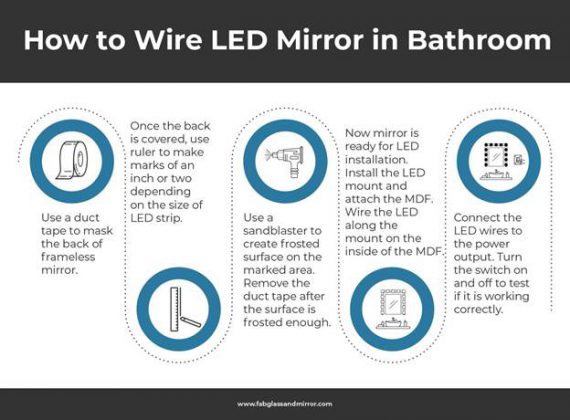 How to Wire LED Mirror in Bathroom

Use a duct tape to mask the back of frameless mirror.

Once the back is covered, use ruler to make marks of an inch or two depending on the size of LED strip.

Use a sandblaster to create frosted surface on the marked area. Remove the duct tape after the surface is frosted enough.

Now mirror is ready for LED installation. Install the LED mount and attach the MDF. Wire the LED along the mount on the inside of the MDF.

Connect the LED wires to the power output. Turn the switch on and off to test if it is working correctly.

www.fabglassandmirror.com